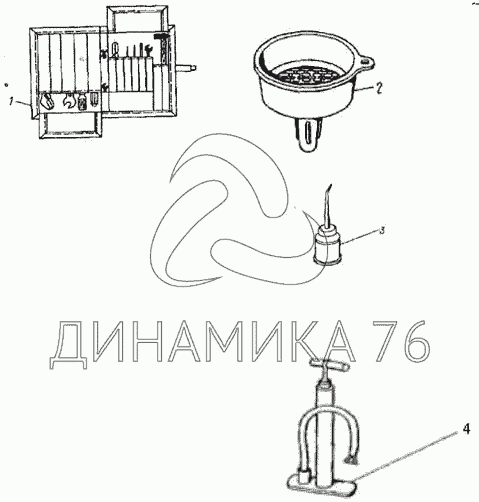 1

2

3

ДИНАМИКА 76

4